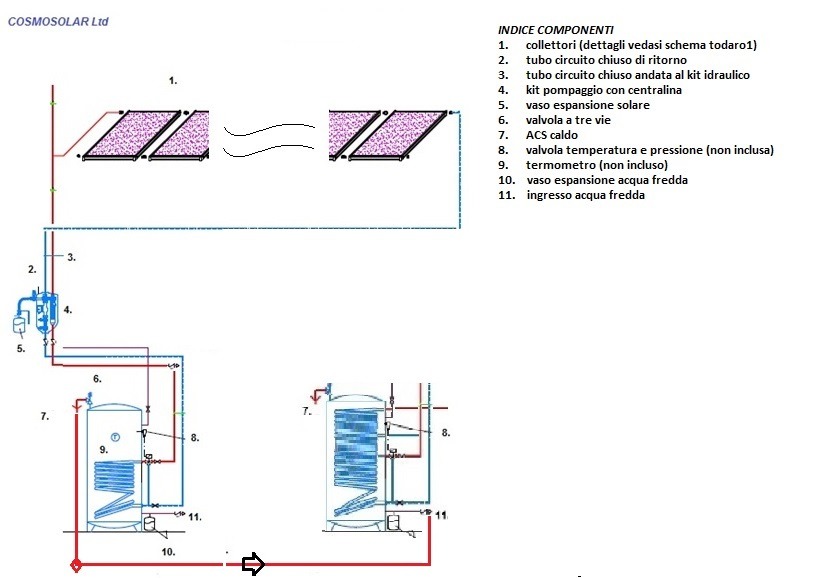 COSMOSOLAR Ltd

INDICE COMPONENTI
1. collettori (dettagli vedasi schema todaro1)
2. tubo circuito chiuso di ritorno
3. tubo circuito chiuso andata al kit idraulico
4. kit pompaggio con centralina
5. vaso espansione solare
6. valvola a tre vie
7. ACS caldo
8. valvola temperatura e pressione (non inclusa)
9. termometro (non incluso)
10. vaso espansione acqua fredda
11. ingresso acqua fredda

1.

2.
3.
4.
5.
6.
7.
8.
9.
11.
10.

7.
8.
11