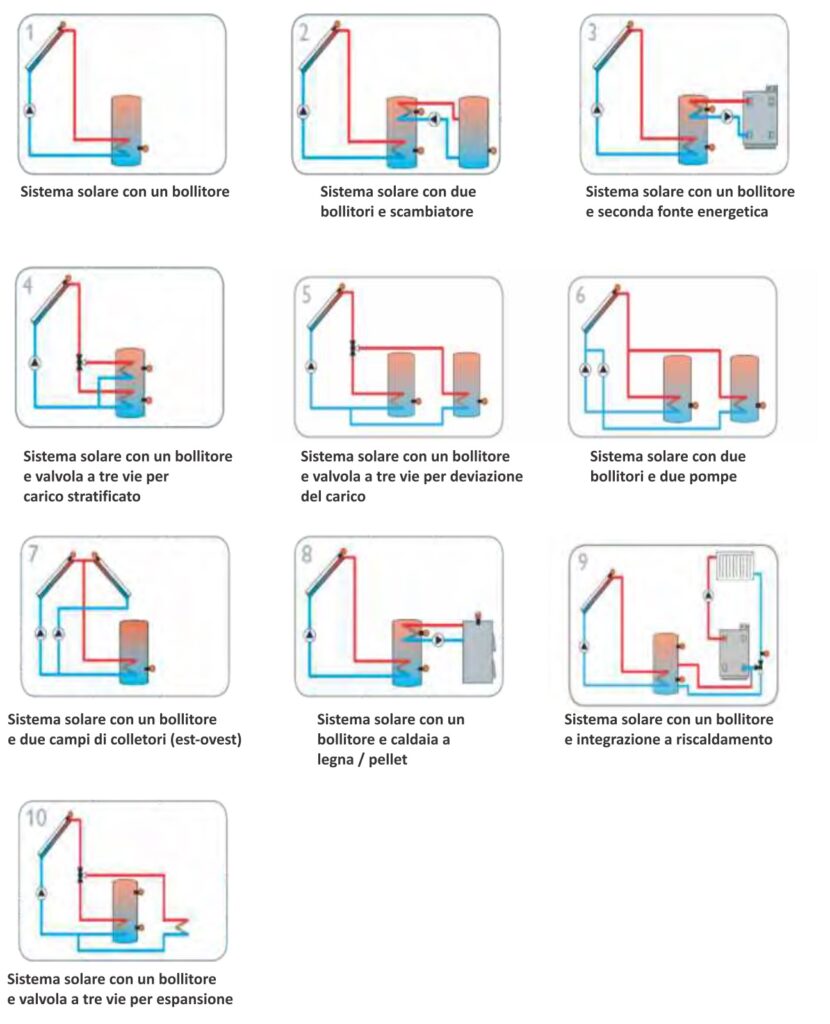 1

Sistema solare con un bollitore

2

Sistema solare con due bollitori e scambiatore

3

Sistema solare con un bollitore e seconda fonte energetica

4

Sistema solare con un bollitore e valvola a tre vie per carico stratificato

5

Sistema solare con un bollitore e valvola a tre vie per deviazione del carico

6

Sistema solare con due bollitori e due pompe

7

Sistema solare con un bollitore e due campi di colletori (est-ovest)

8

Sistema solare con un bollitore e caldaia a legna / pellet

9

Sistema solare con un bollitore e integrazione a riscaldamento

10

Sistema solare con un bollitore e valvola a tre vie per espansione