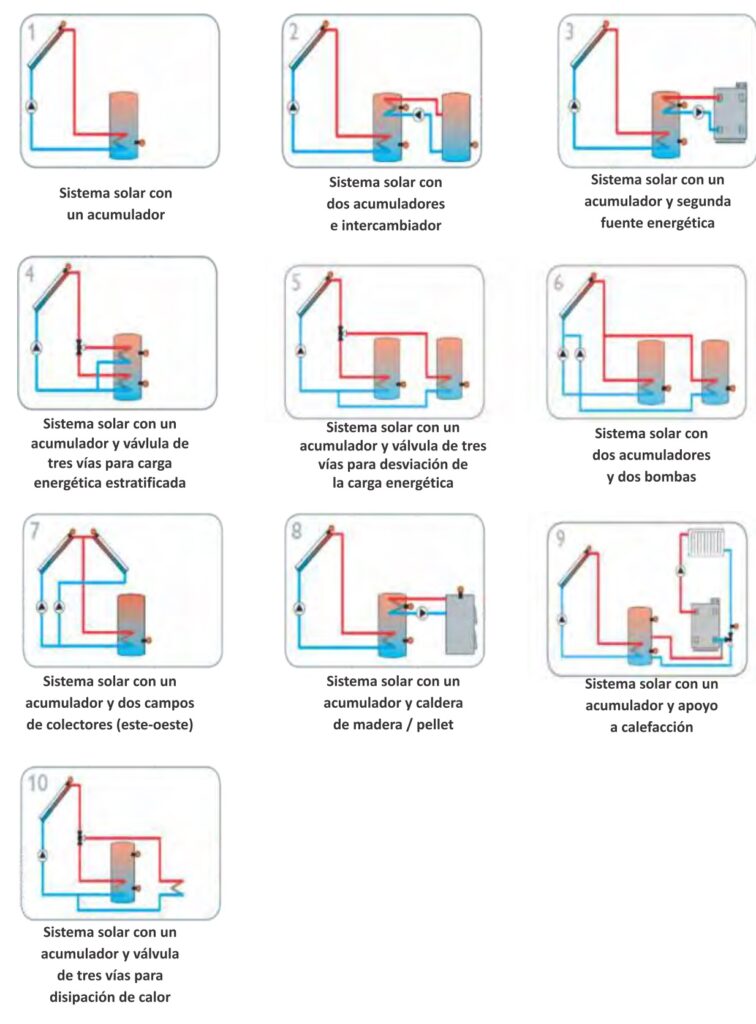 1

Sistema solar con un acumulador

2

Sistema solar con dos acumuladores e intercambiador

3

Sistema solar con un acumulador y segunda fuente energética

4

Sistema solar con un acumulador y válvula de tres vías para carga energética estratificada

5

Sistema solar con un acumulador y válvula de tres vías para desviación de la carga energética

6

Sistema solar con dos acumuladores y dos bombas

7

Sistema solar con un acumulador y dos campos de colectores (este-oeste)

8

Sistema solar con un acumulador y caldera de madera / pellet

9

Sistema solar con un acumulador y apoyo a calefacción

10

Sistema solar con un acumulador y válvula de tres vías para disipación de calor